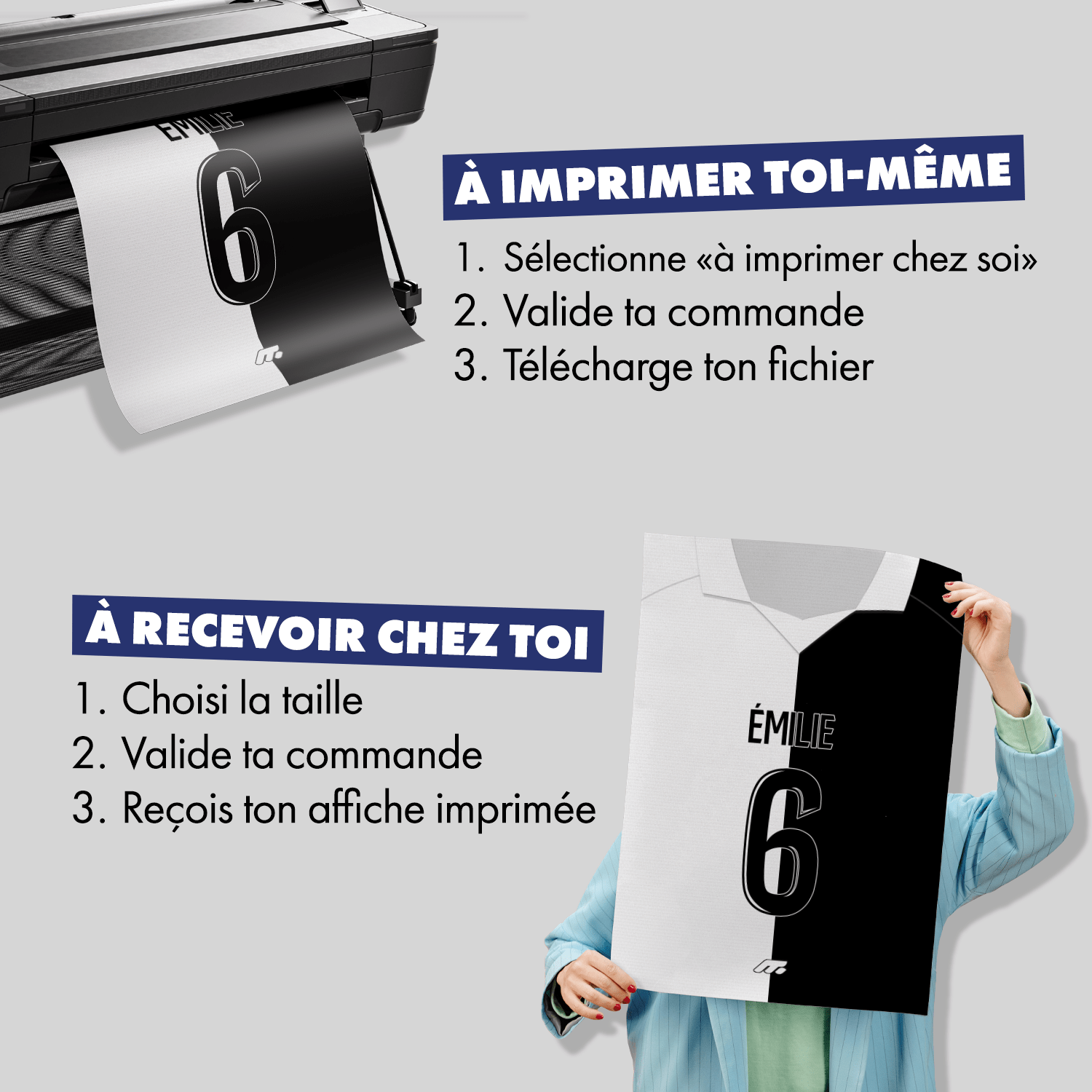 ÉMILIE

6

À IMPRIMER TOI-MÊME

1. Sélectionne «à imprimer chez soi»
2. Valide ta commande
3. Télécharge ton fichier

À RECEVOIR CHEZ TOI

1. Choisi la taille
2. Valide ta commande
3. Reçois ton affiche imprimée

ÉMILIE

6