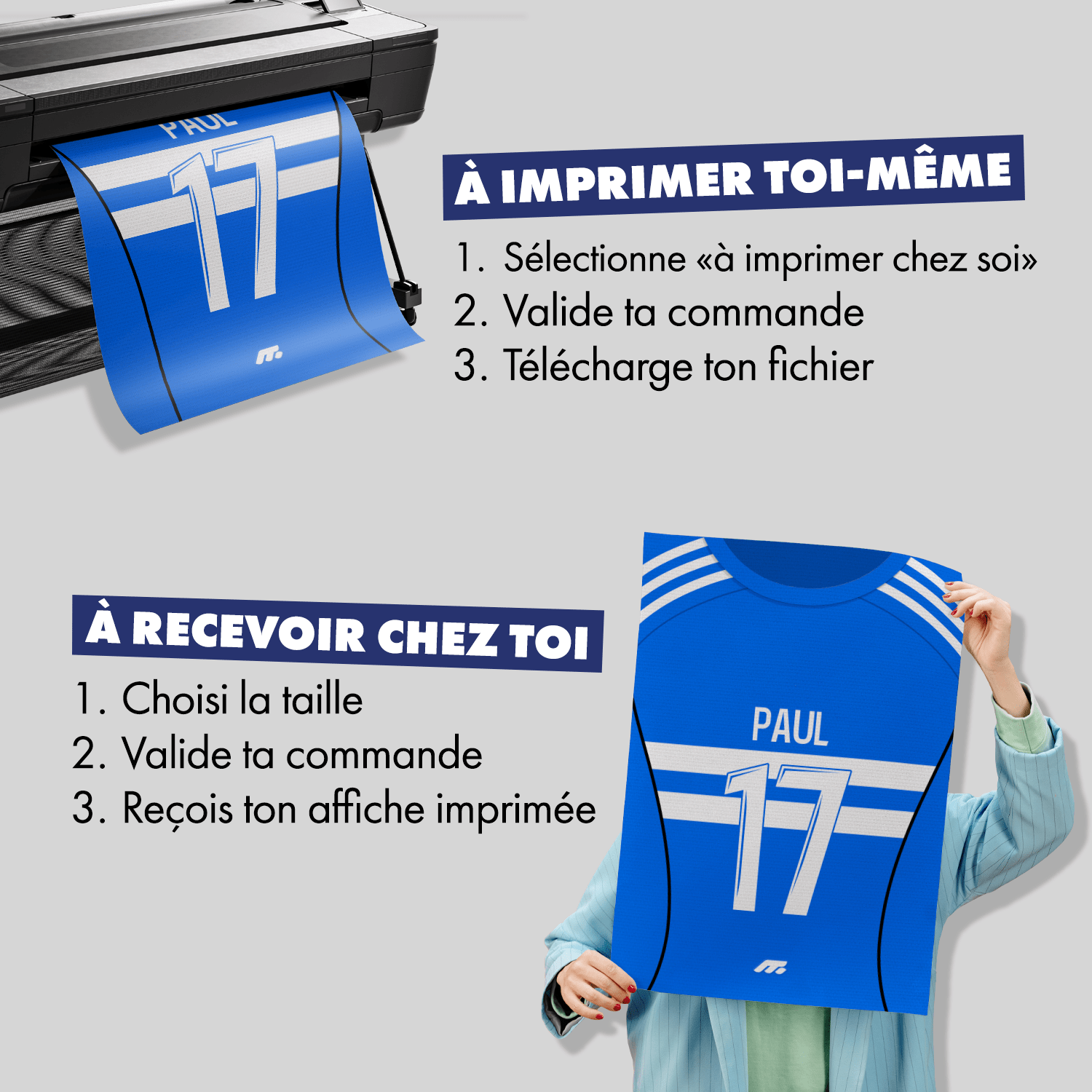 PAUL
17

À IMPRIMER TOI-MÊME
1. Sélectionne «à imprimer chez soi»
2. Valide ta commande
3. Télécharge ton fichier

À RECEVOIR CHEZ TOI
1. Choisi la taille
2. Valide ta commande
3. Reçois ton affiche imprimée

PAUL
17