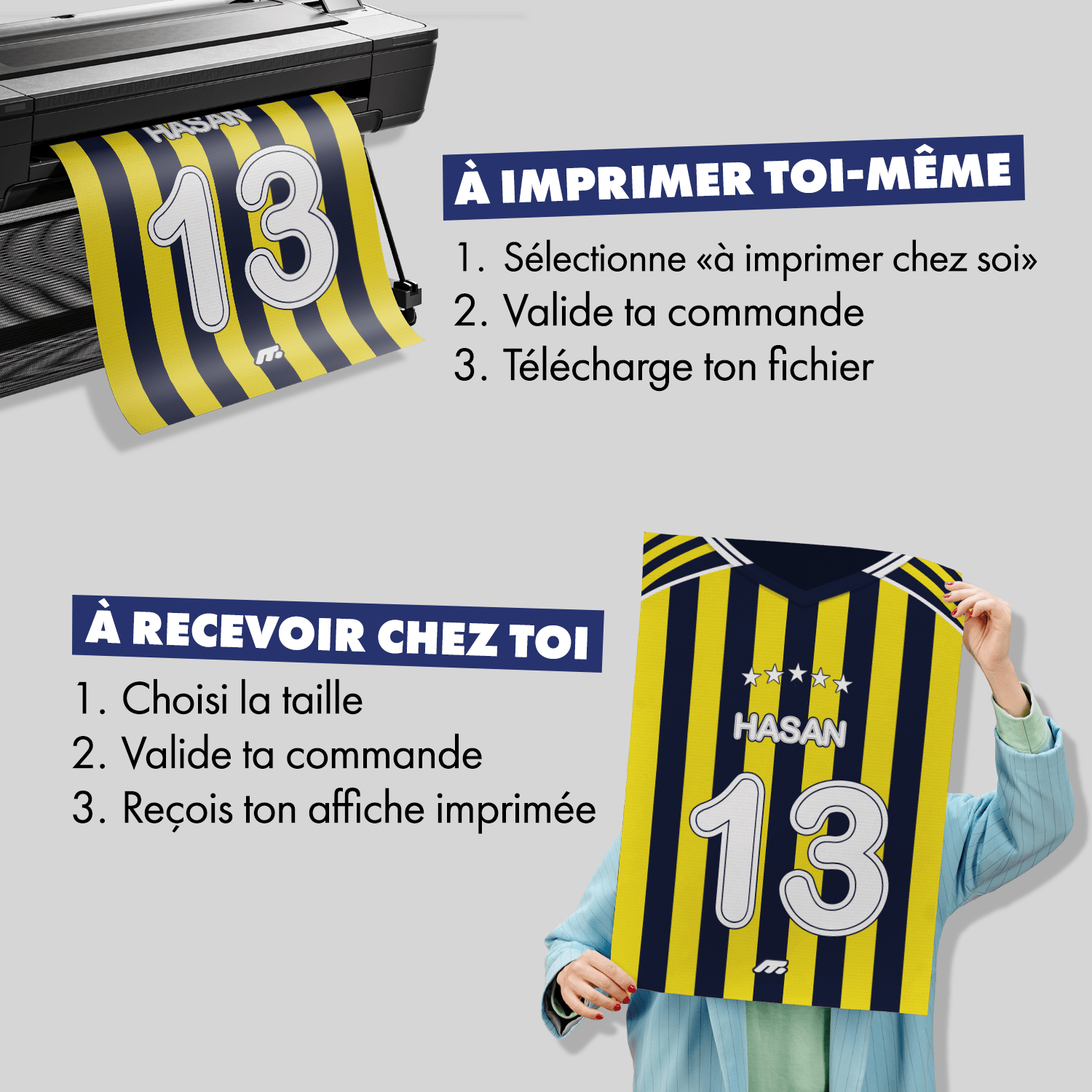 HASAN
13

À IMPRIMER TOI-MÊME
1. Sélectionne «à imprimer chez soi»
2. Valide ta commande
3. Télécharge ton fichier

À RECEVOIR CHEZ TOI
1. Choisi la taille
2. Valide ta commande
3. Reçois ton affiche imprimée

HASAN
13