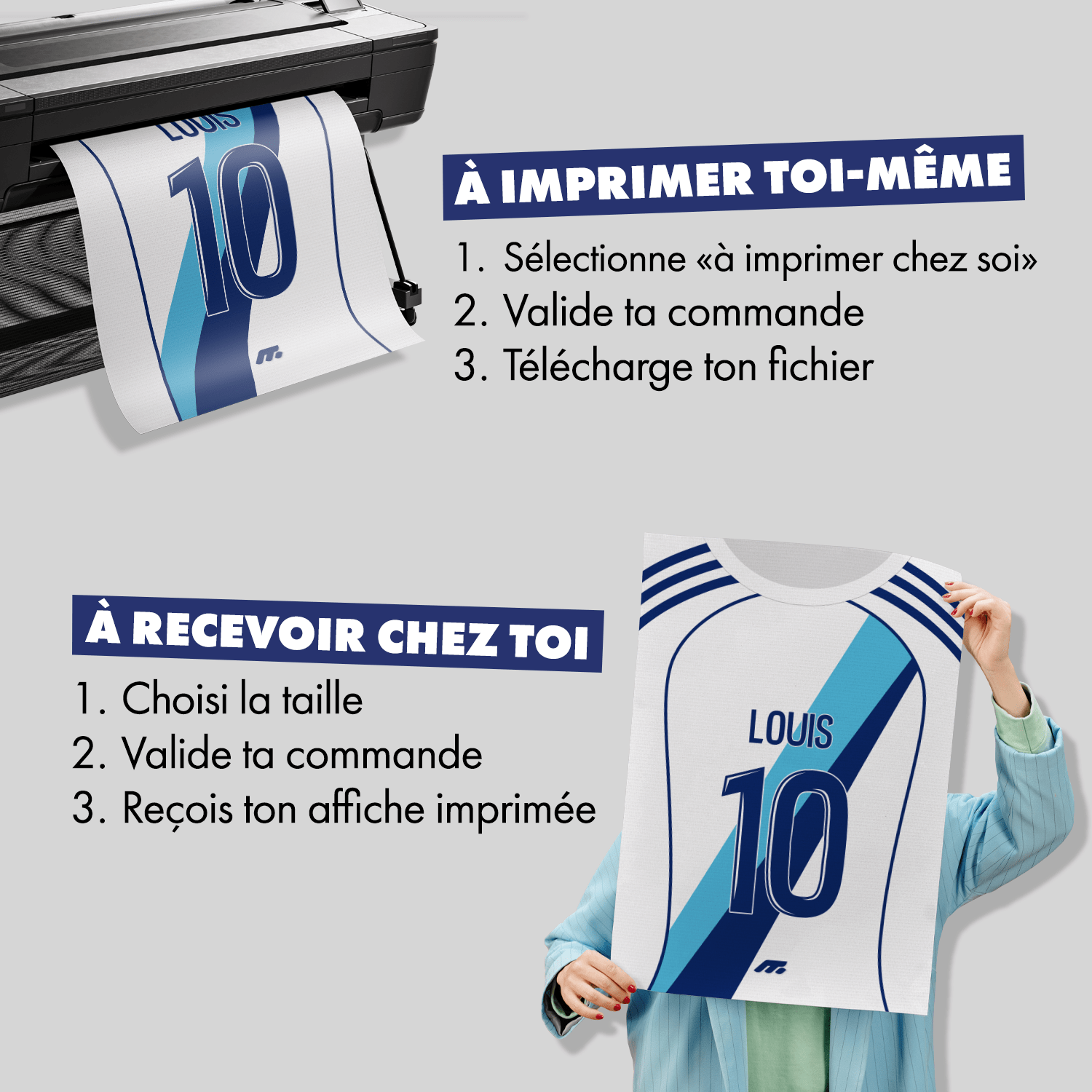 LOUIS
10

À IMPRIMER TOI-MÊME

1. Sélectionne «à imprimer chez soi»
2. Valide ta commande
3. Télécharge ton fichier

À RECEVOIR CHEZ TOI

1. Choisi la taille
2. Valide ta commande
3. Reçois ton affiche imprimée

LOUIS
10