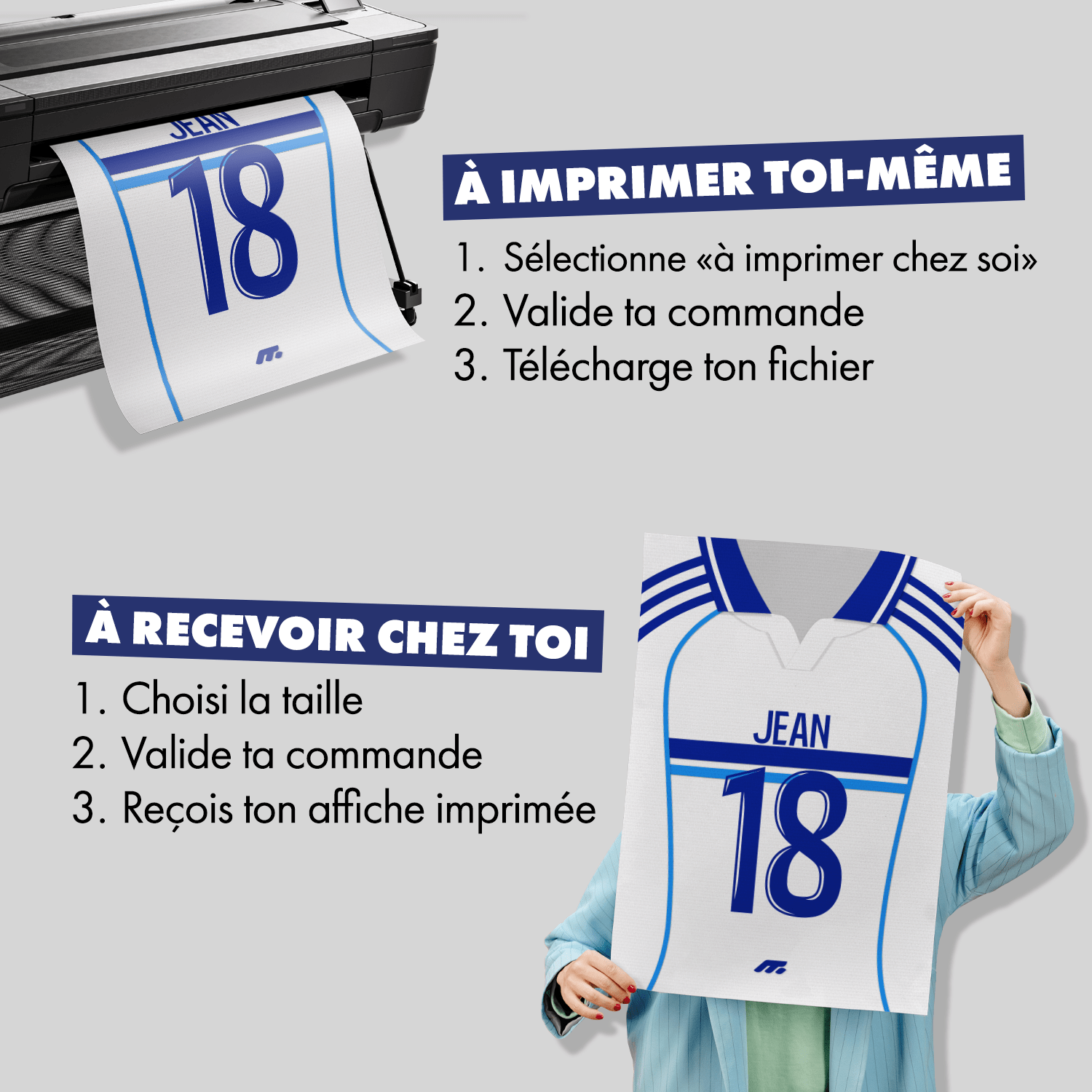 JEAN
18

À IMPRIMER TOI-MÊME
1. Sélectionne «à imprimer chez soi»
2. Valide ta commande
3. Télécharge ton fichier

À RECEVOIR CHEZ TOI
1. Choisi la taille
2. Valide ta commande
3. Reçois ton affiche imprimée

JEAN
18